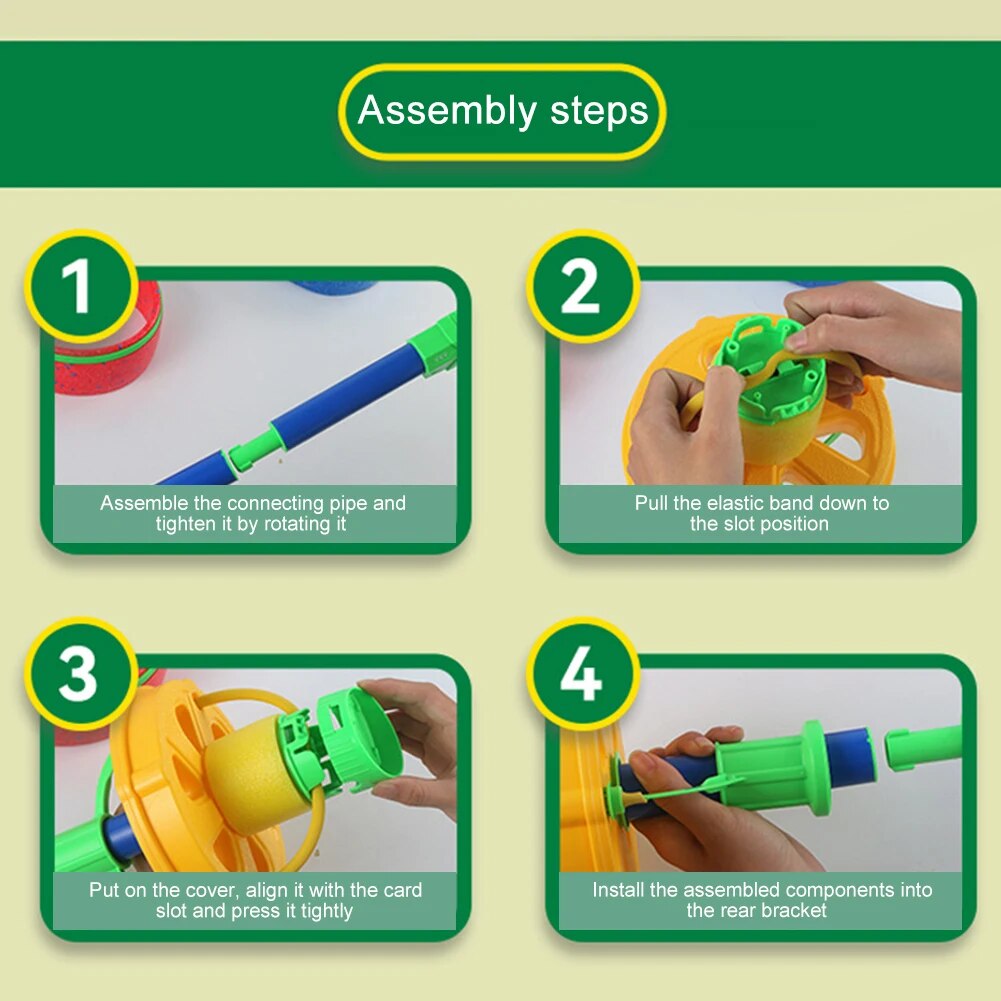 Assembly steps

1

Assemble the connecting pipe and tighten it by rotating it

2

Pull the elastic band down to the slot position

3

Put on the cover, align it with the card slot and press it tightly

4

Install the assembled components into the rear bracket