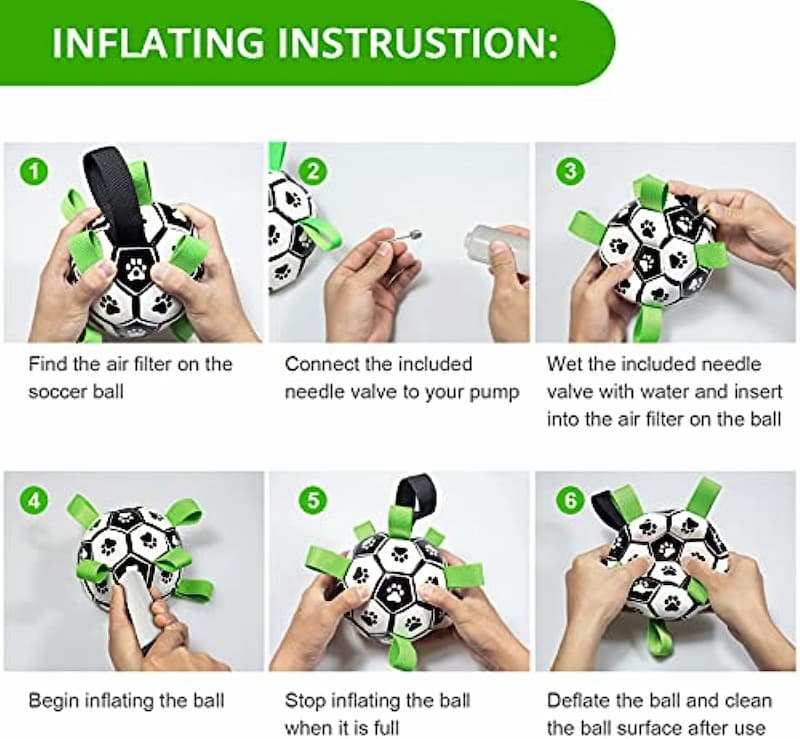 INFLATING INSTRUSTION:

1
Find the air filter on the soccer ball

2
Connect the included needle valve to your pump

3
Wet the included needle valve with water and insert into the air filter on the ball

4
Begin inflating the ball

5
Stop inflating the ball when it is full

6
Deflate the ball and clean the ball surface after use